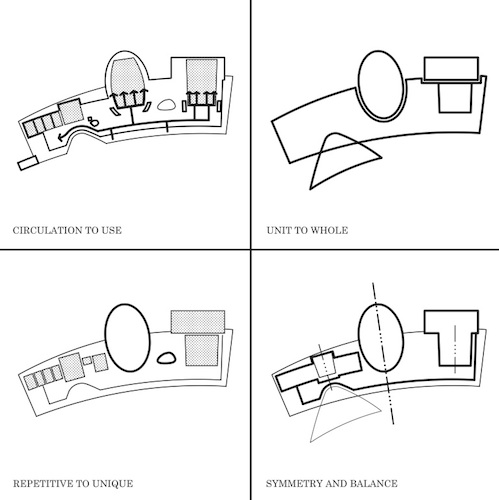 CIRCULATION TO USE

UNIT TO WHOLE

REPETITIVE TO UNIQUE

SYMMETRY AND BALANCE